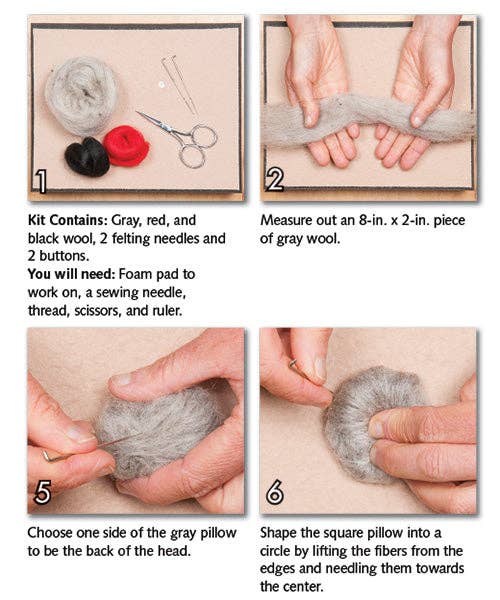 1

Kit Contains: Gray, red, and black wool, 2 felting needles and 2 buttons.
You will need: Foam pad to work on, a sewing needle, thread, scissors, and ruler.

2

Measure out an 8-in. x 2-in. piece of gray wool.

5

Choose one side of the gray pillow to be the back of the head.

6

Shape the square pillow into a circle by lifting the fibers from the edges and needling them towards the center.