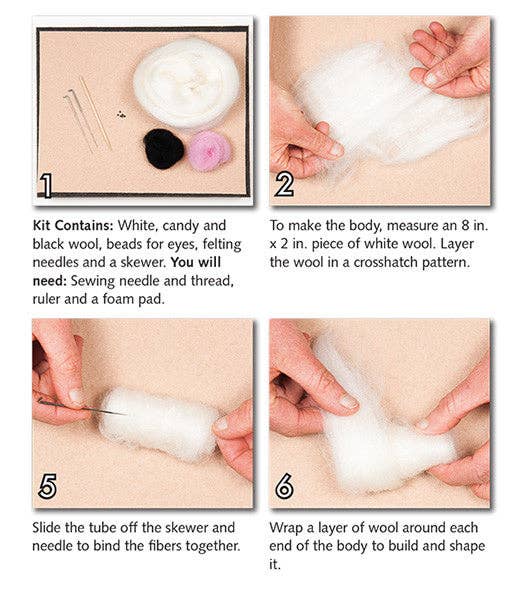 1

Kit Contains: White, candy and black wool, beads for eyes, felting needles and a skewer. You will need: Sewing needle and thread, ruler and a foam pad.

2

To make the body, measure an 8 in. x 2 in. piece of white wool. Layer the wool in a crosshatch pattern.

5

Slide the tube off the skewer and needle to bind the fibers together.

6

Wrap a layer of wool around each end of the body to build and shape it.