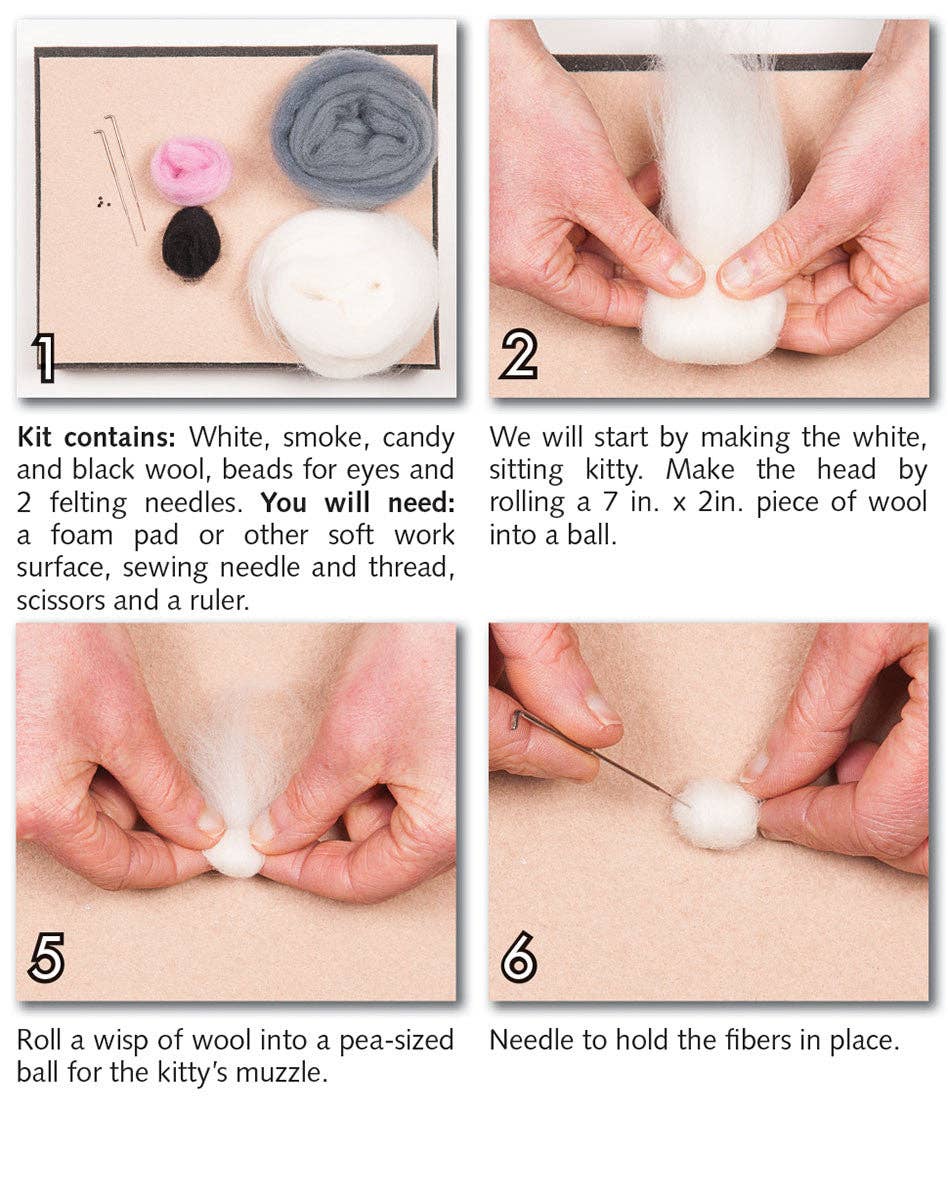 1

Kit contains: White, smoke, candy and black wool, beads for eyes and 2 felting needles. You will need: a foam pad or other soft work surface, sewing needle and thread, scissors and a ruler.

2

We will start by making the white, sitting kitty. Make the head by rolling a 7 in. x 2in. piece of wool into a ball.

5

Roll a wisp of wool into a pea-sized ball for the kitty's muzzle.

6

Needle to hold the fibers in place.