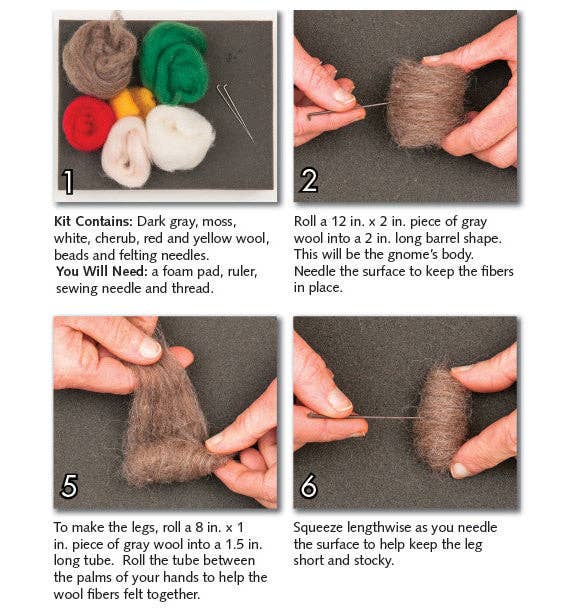 1

Kit Contains: Dark gray, moss, white, cherub, red and yellow wool, beads and felting needles.
You Will Need: a foam pad, ruler, sewing needle and thread.

2

Roll a 12 in. x 2 in. piece of gray wool into a 2 in. long barrel shape. This will be the gnome's body. Needle the surface to keep the fibers in place.

5

To make the legs, roll a 8 in. x 1 in. piece of gray wool into a 1.5 in. long tube. Roll the tube between the palms of your hands to help the wool fibers felt together.

6

Squeeze lengthwise as you needle the surface to help keep the leg short and stocky.